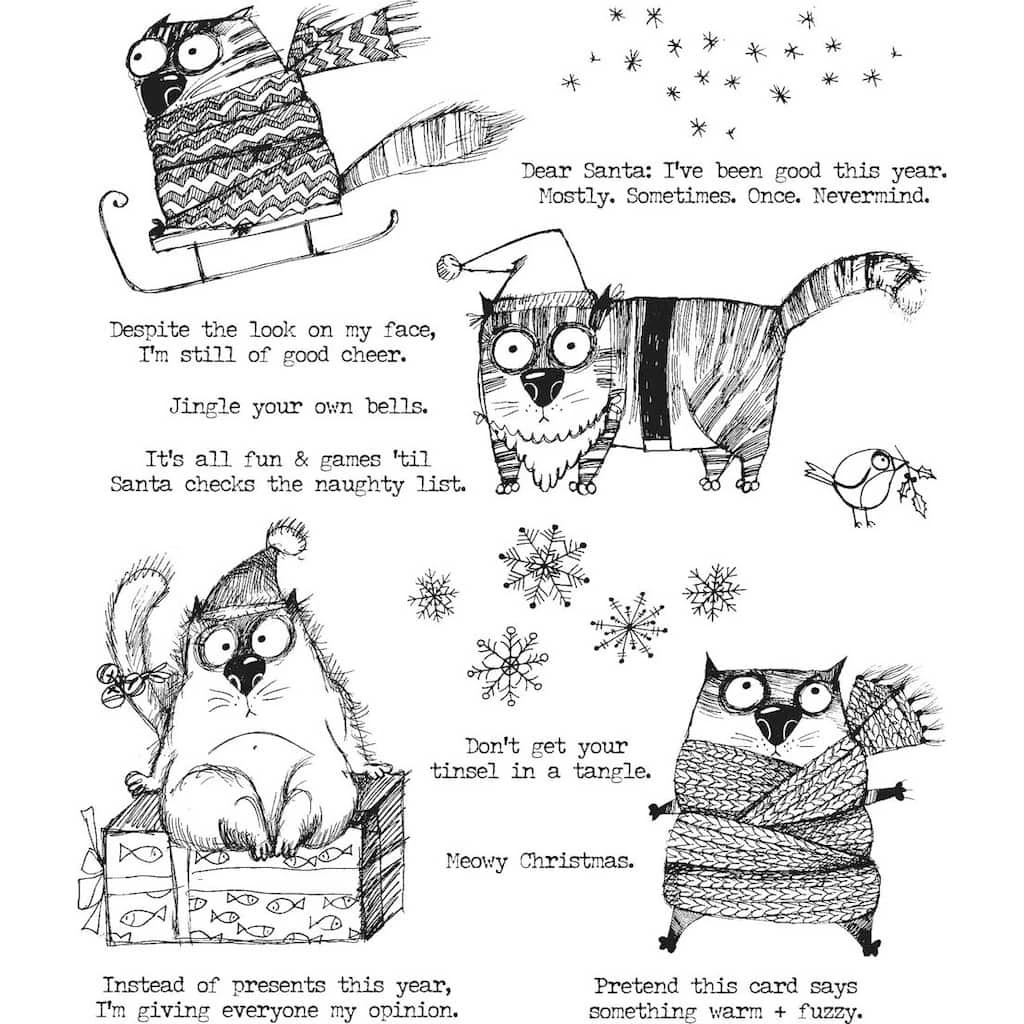 Dear Santa: I've been good this year.
Mostly. Sometimes. Once. Nevermind.

Despite the look on my face,
I'm still of good cheer.

Jingle your own bells.

It's all fun & games 'til
Santa checks the naughty list.

Don't get your
tinsel in a tangle.

Meowy Christmas.

Instead of presents this year,
I'm giving everyone my opinion.

Pretend this card says
something warm + fuzzy.